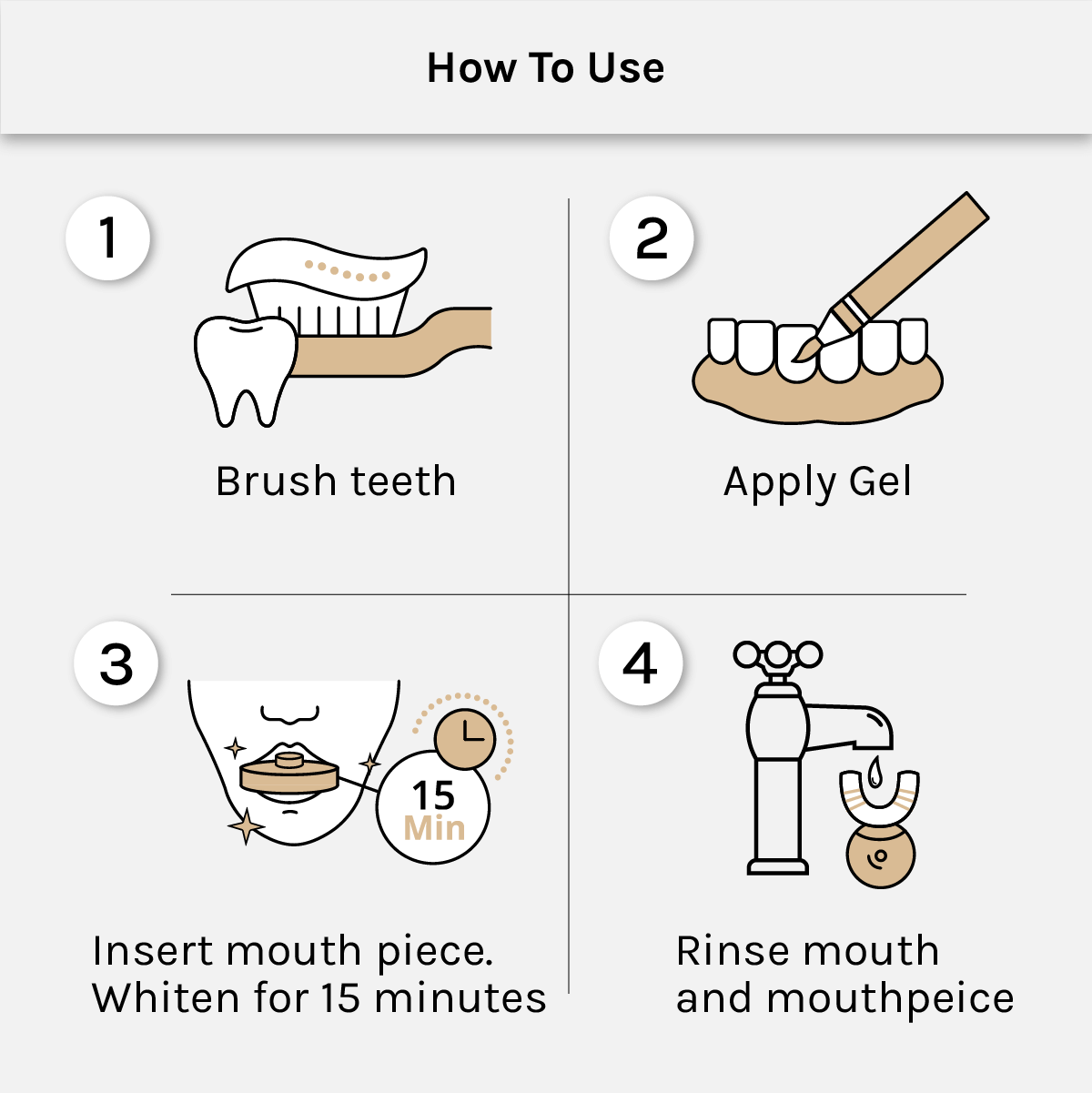 How To Use

1

Brush teeth

2

Apply Gel

3

15
Min

Insert mouth piece.
Whiten for 15 minutes

4

Rinse mouth
and mouthpeice